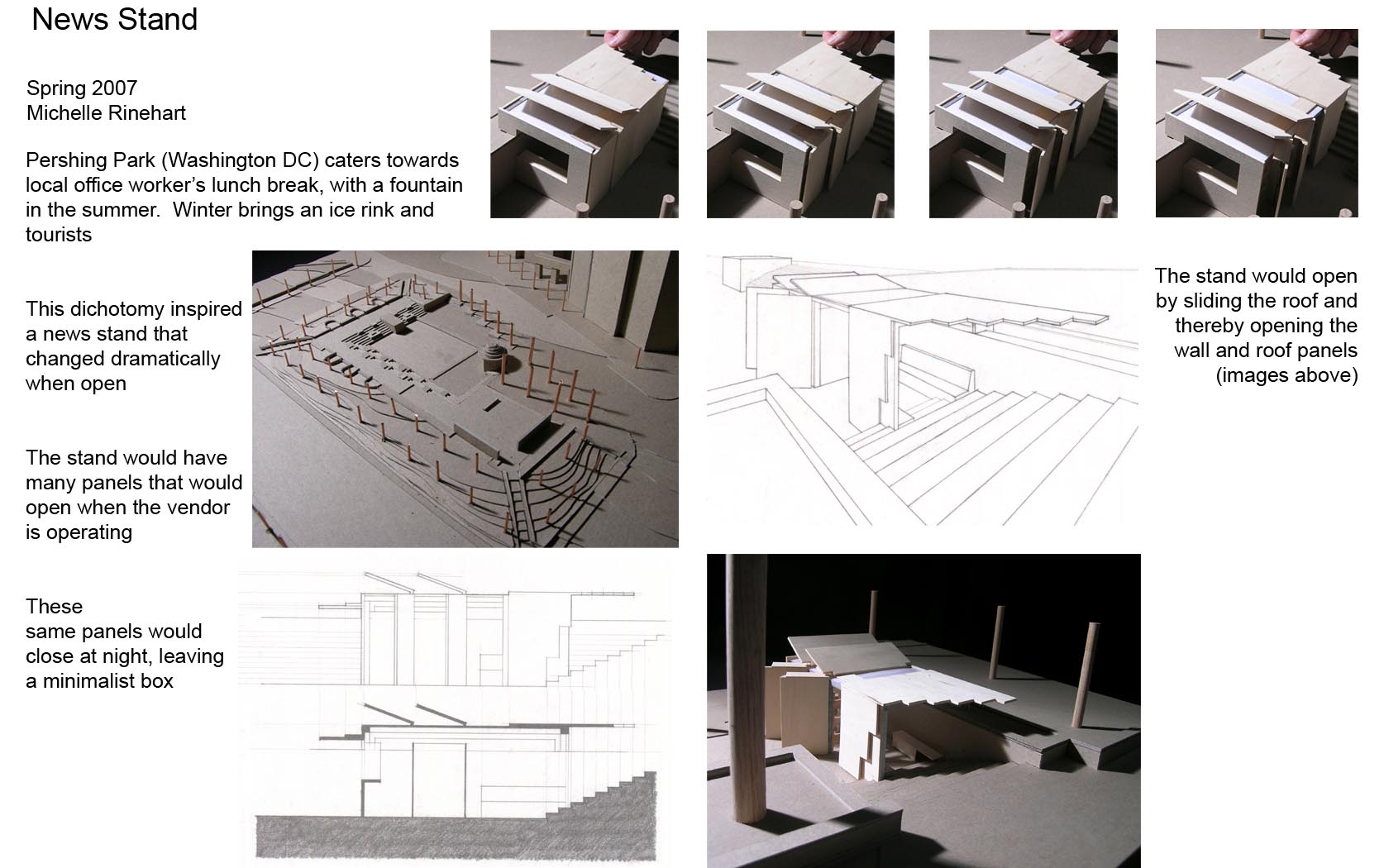 News Stand

Spring 2007
Michelle Rinehart

Pershing Park (Washington DC) caters towards local office worker's lunch break, with a fountain in the summer. Winter brings an ice rink and tourists

This dichotomy inspired a news stand that changed dramatically when open

The stand would have many panels that would open when the vendor is operating

These
same panels would close at night, leaving a minimalist box

The stand would open by sliding the roof and thereby opening the wall and roof panels (images above)