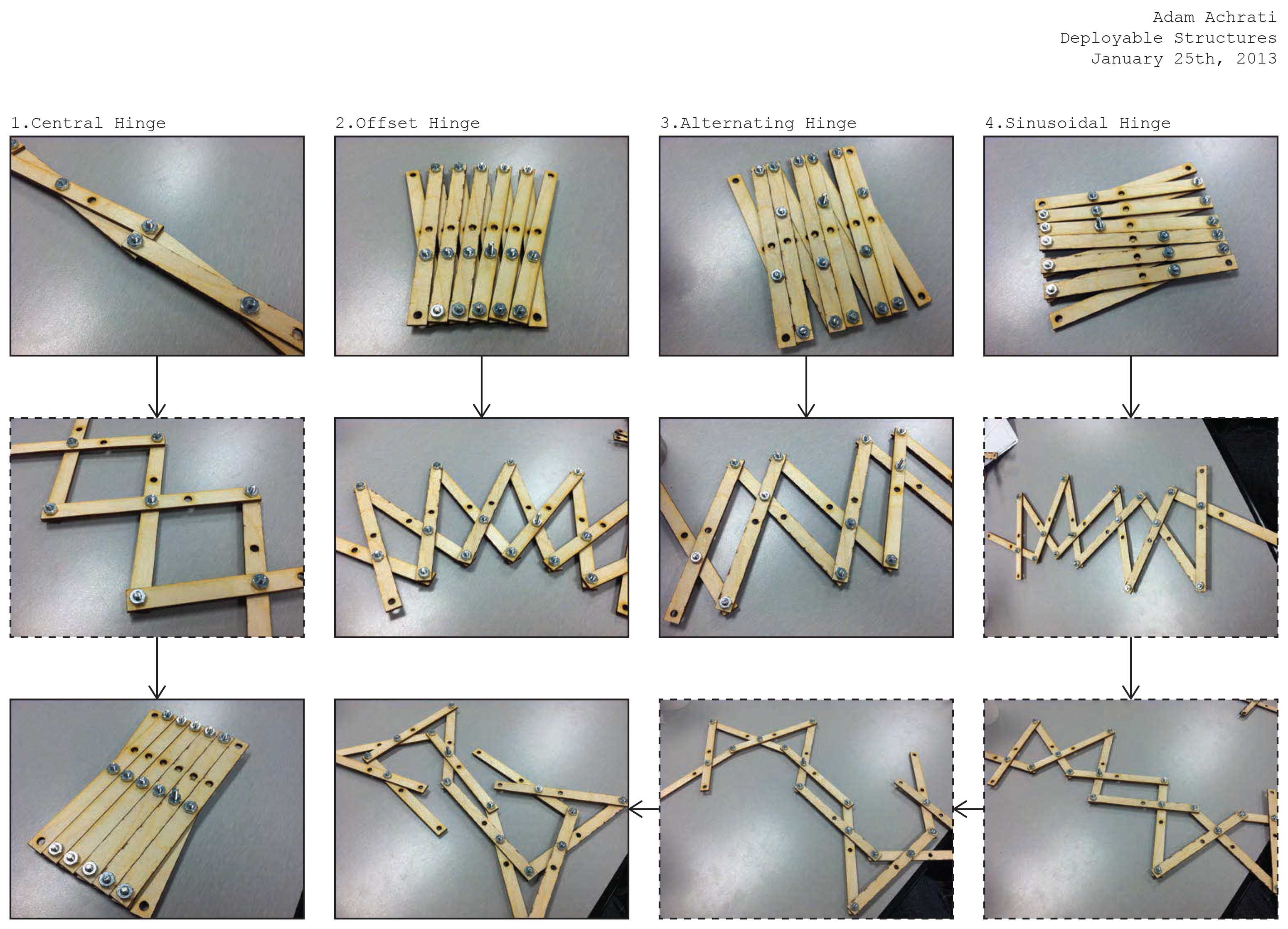 Adam Achrati
Deployable Structures
January 25th, 2013

1.Central Hinge

2.Offset Hinge

3.Alternating Hinge

4.Sinusoidal Hinge