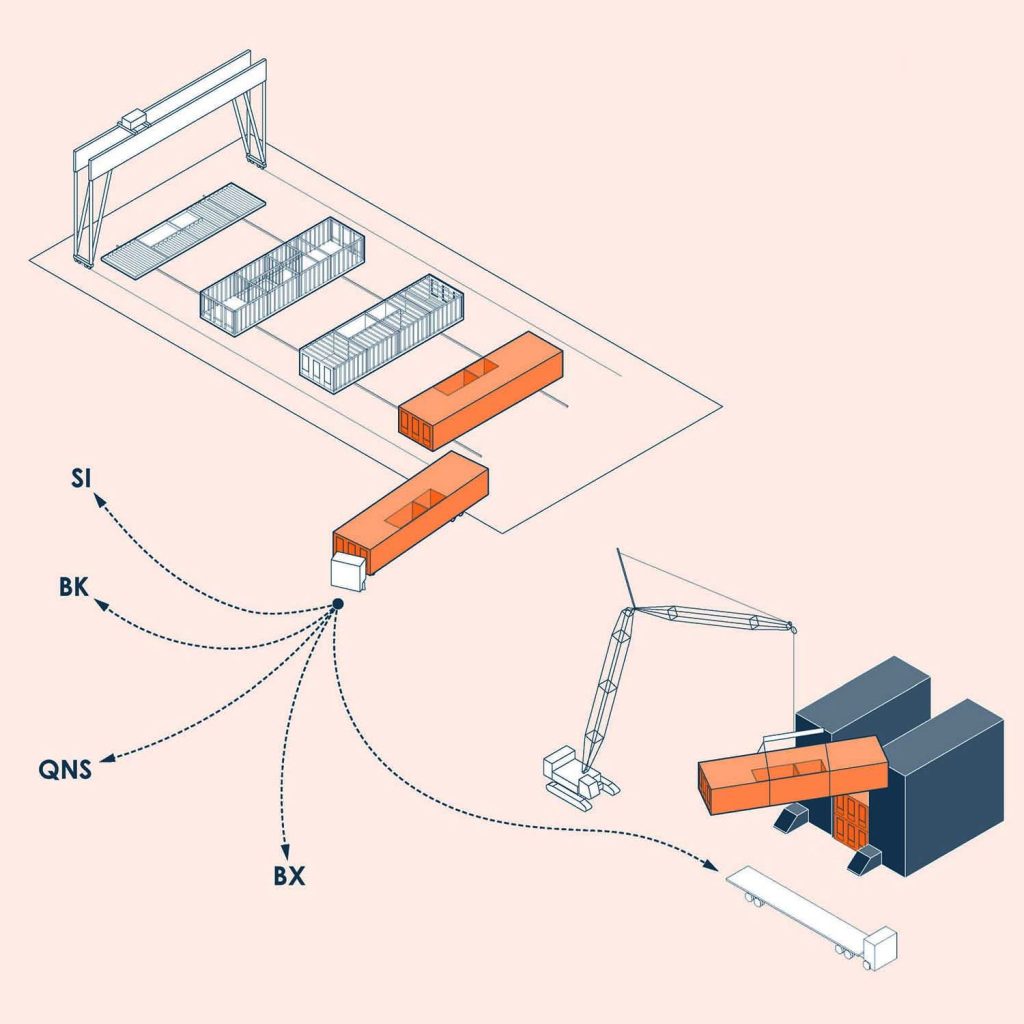 SI

BK

QNS

BX